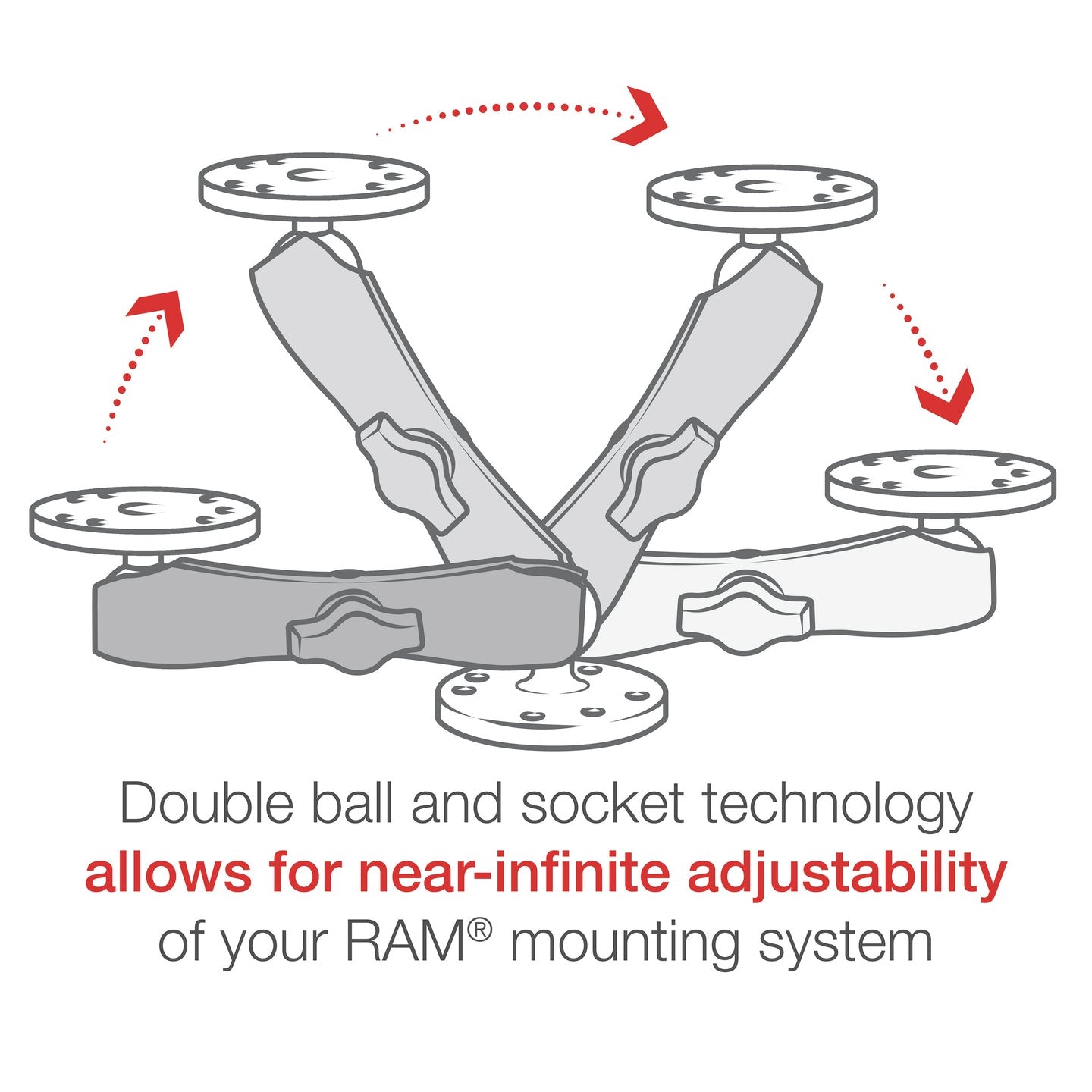 Double ball and socket technology
allows for near-infinite adjustability
of your RAM® mounting system