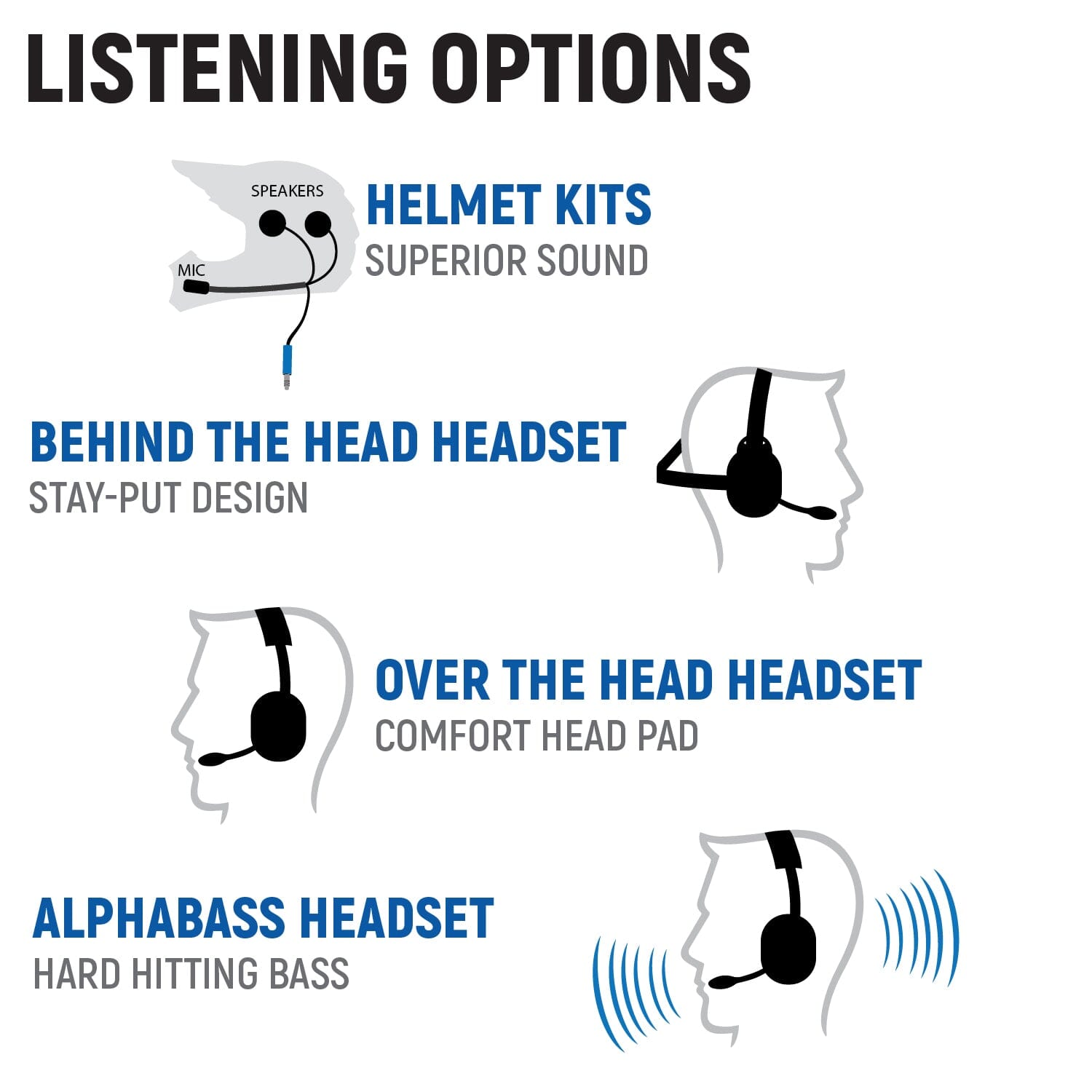 LISTENING OPTIONS

SPEAKERS

MIC

HELMET KITS
SUPERIOR SOUND

BEHIND THE HEAD HEADSET
STAY-PUT DESIGN

OVER THE HEAD HEADSET
COMFORT HEAD PAD

ALPHABASS HEADSET
HARD HITTING BASS